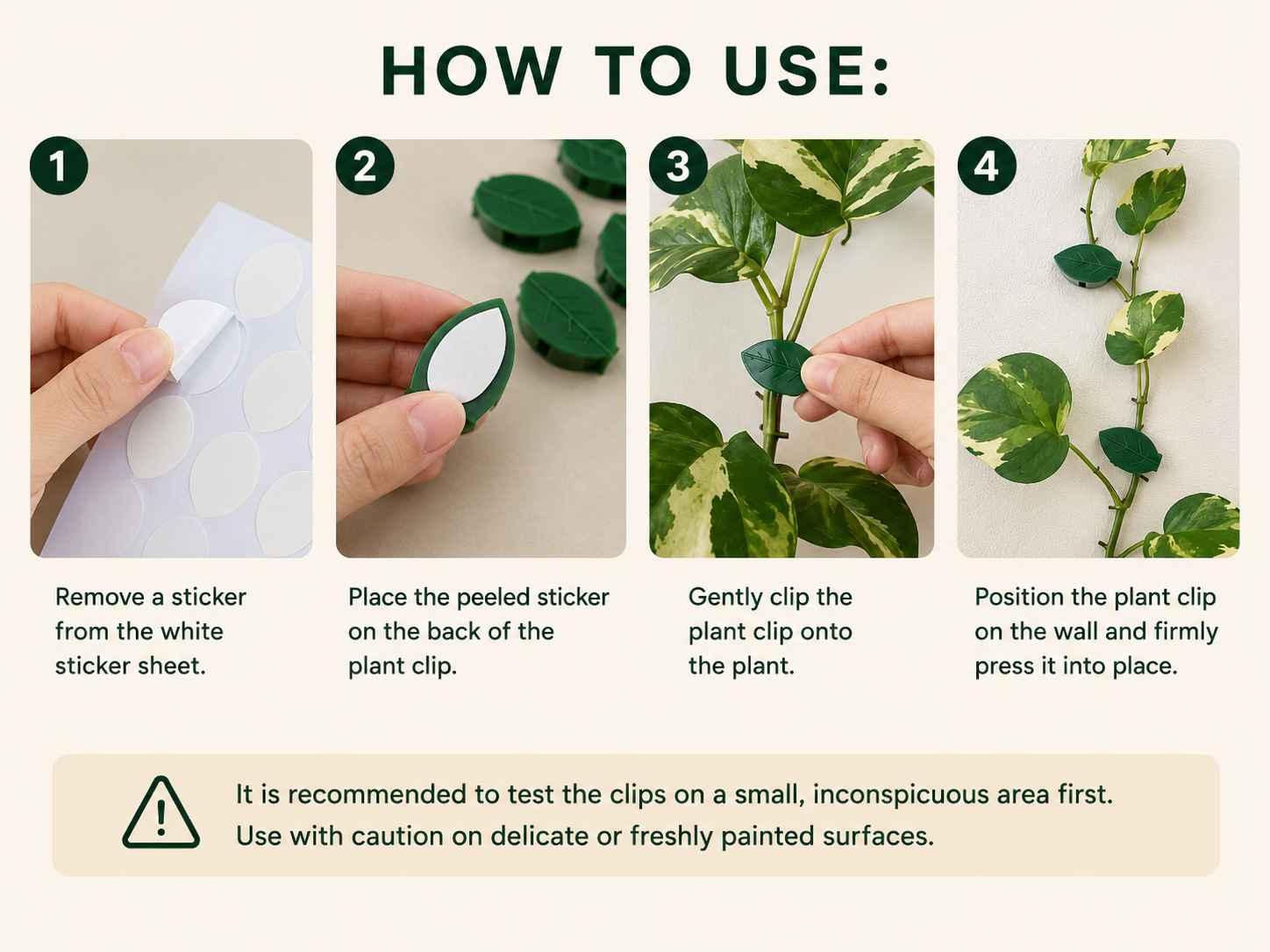 HOW TO USE:

1

Remove a sticker from the white sticker sheet.

2

Place the peeled sticker on the back of the plant clip.

3

Gently clip the plant clip onto the plant.

4

Position the plant clip on the wall and firmly press it into place.

It is recommended to test the clips on a small, inconspicuous area first. Use with caution on delicate or freshly painted surfaces.